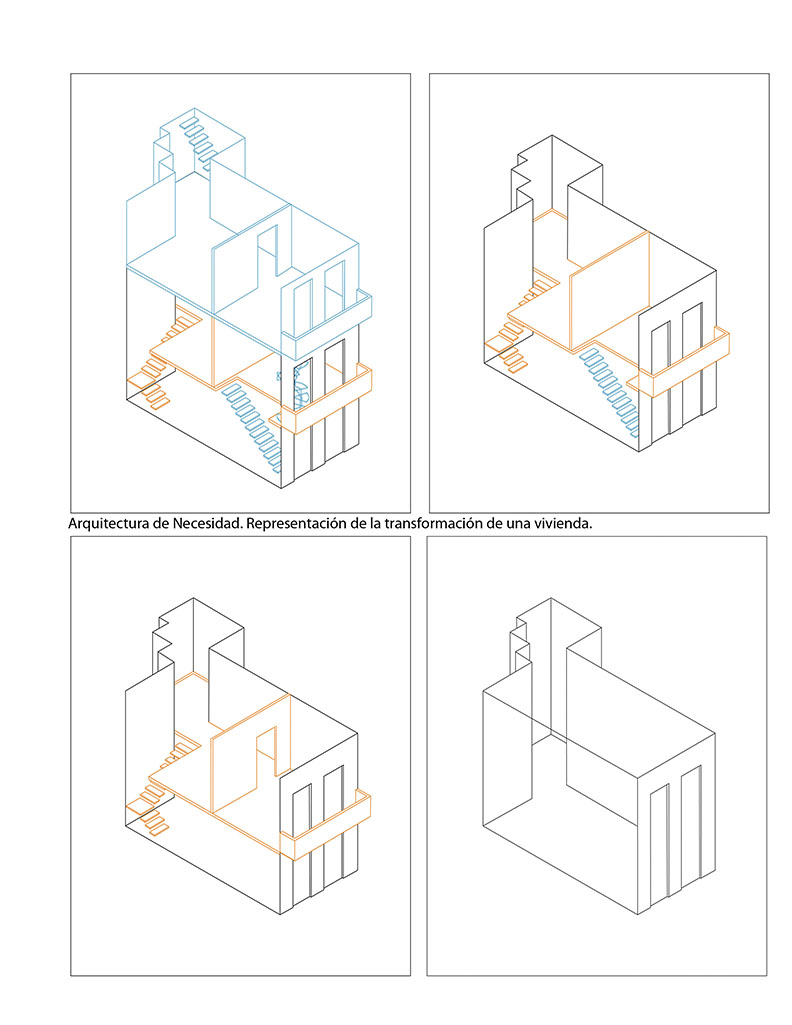 Arquitectura de Necesidad. Representación de la transformación de una vivienda.